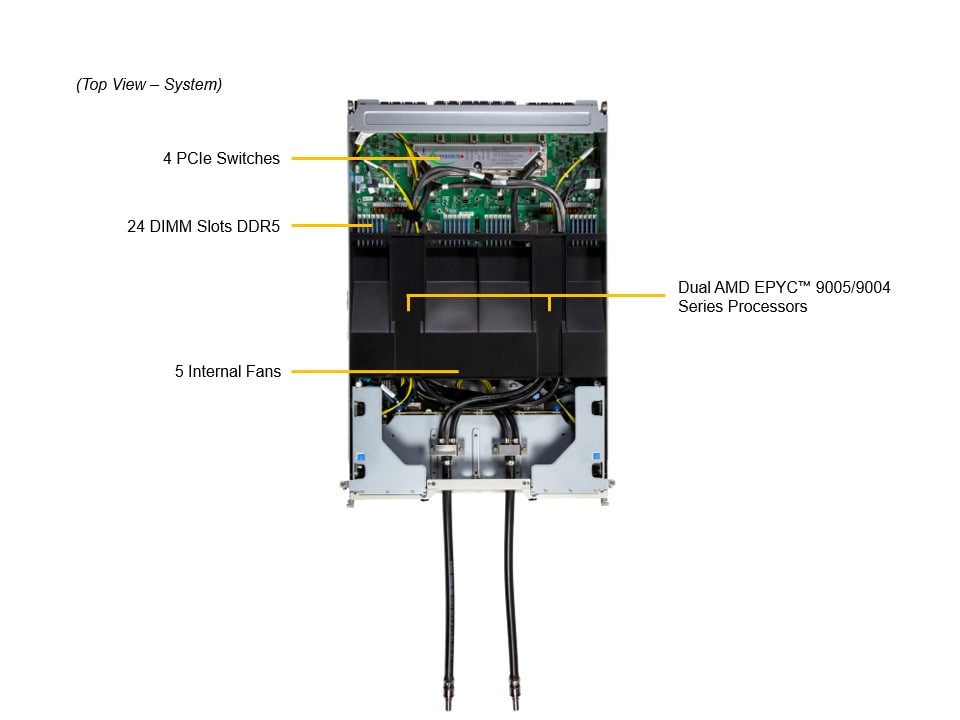 (Top View – System)

4 PCIe Switches

24 DIMM Slots DDR5

Dual AMD EPYC™ 9005/9004 Series Processors

5 Internal Fans